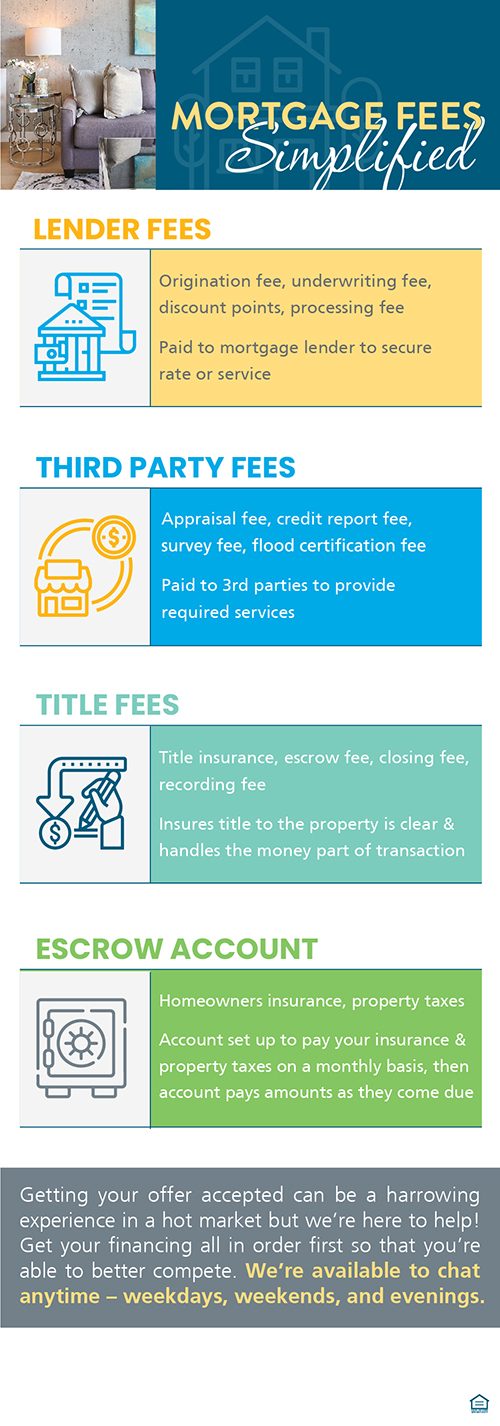 MORTGAGE FEES
Simplified

LENDER FEES

Origination fee, underwriting fee, discount points, processing fee

Paid to mortgage lender to secure rate or service

THIRD PARTY FEES

Appraisal fee, credit report fee, survey fee, flood certification fee

Paid to 3rd parties to provide required services

TITLE FEES

Title insurance, escrow fee, closing fee, recording fee

Insures title to the property is clear & handles the money part of transaction

ESCROW ACCOUNT

Homeowners insurance, property taxes

Account set up to pay your insurance & property taxes on a monthly basis, then account pays amounts as they come due

Getting your offer accepted can be a harrowing experience in a hot market but we're here to help! Get your financing all in order first so that you're able to better compete. We're available to chat anytime – weekdays, weekends, and evenings.